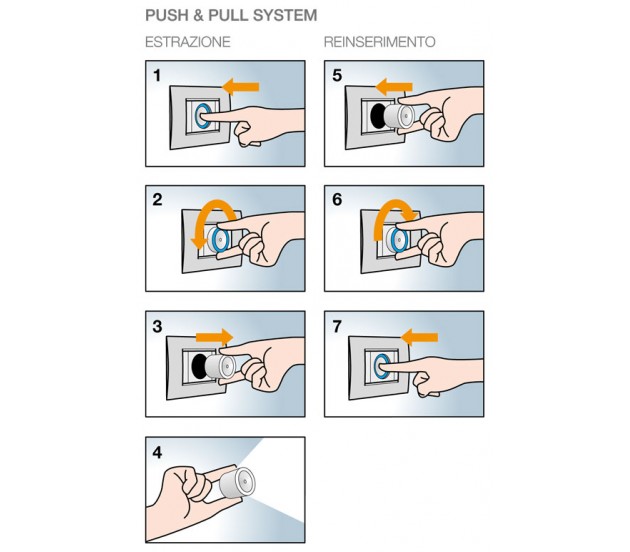 PUSH & PULL SYSTEM

ESTRAZIONE

1

2

3

4

REINSERIMENTO

5

6

7